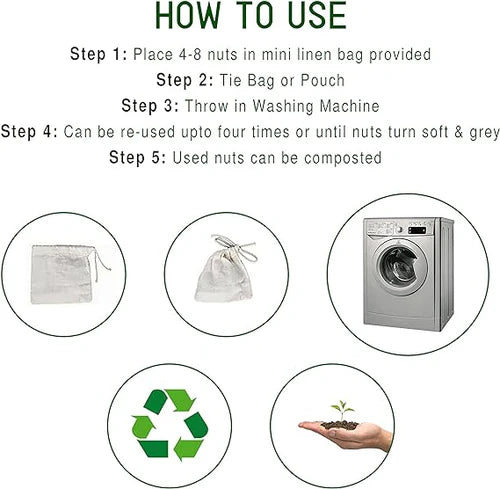 HOW TO USE

Step 1: Place 4-8 nuts in mini linen bag provided

Step 2: Tie Bag or Pouch

Step 3: Throw in Washing Machine

Step 4: Can be re-used upto four times or until nuts turn soft & grey

Step 5: Used nuts can be composted