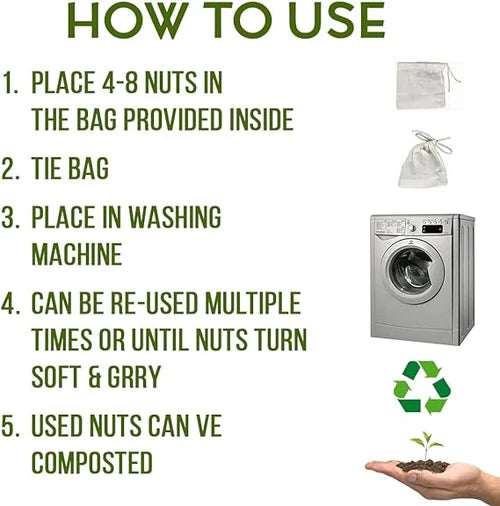 HOW TO USE

1. PLACE 4-8 NUTS IN THE BAG PROVIDED INSIDE

2. TIE BAG

3. PLACE IN WASHING MACHINE

4. CAN BE RE-USED MULTIPLE TIMES OR UNTIL NUTS TURN SOFT & GRRY

5. USED NUTS CAN VE COMPOSTED